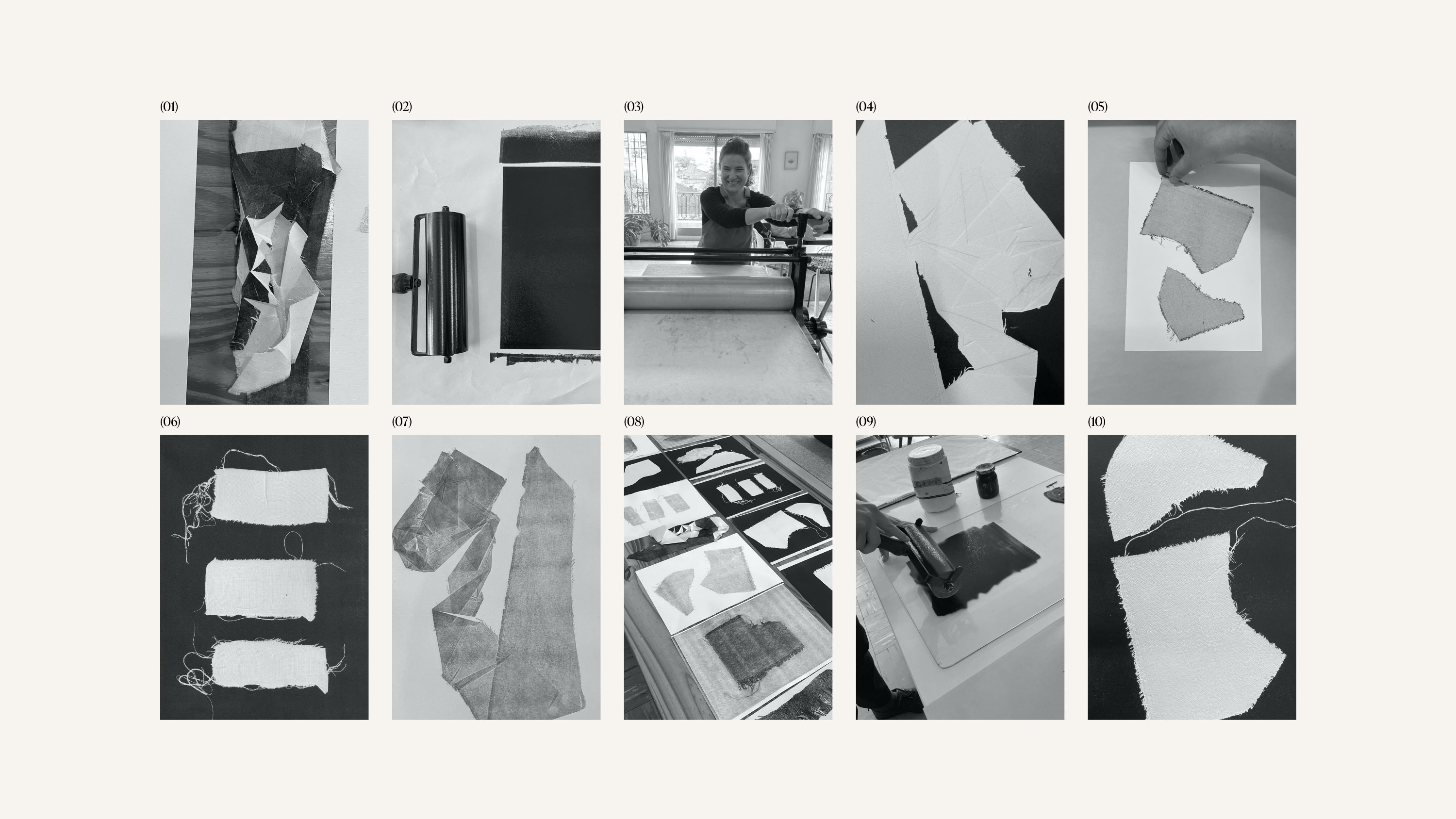 (01)

(02)

(03)

(04)

(05)

(06)

(07)

(08)

(09)

(10)